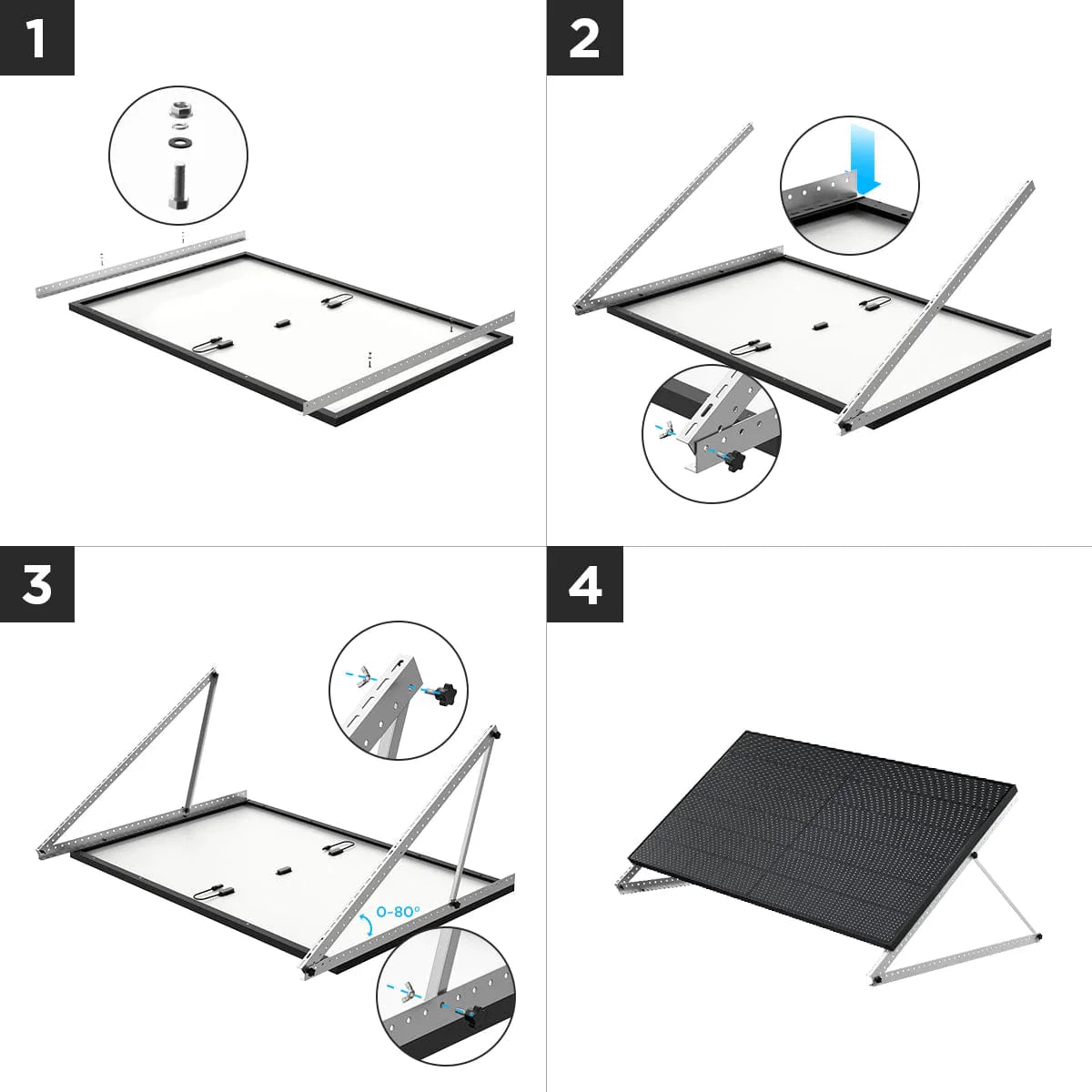 1

2

3

0-80°

4