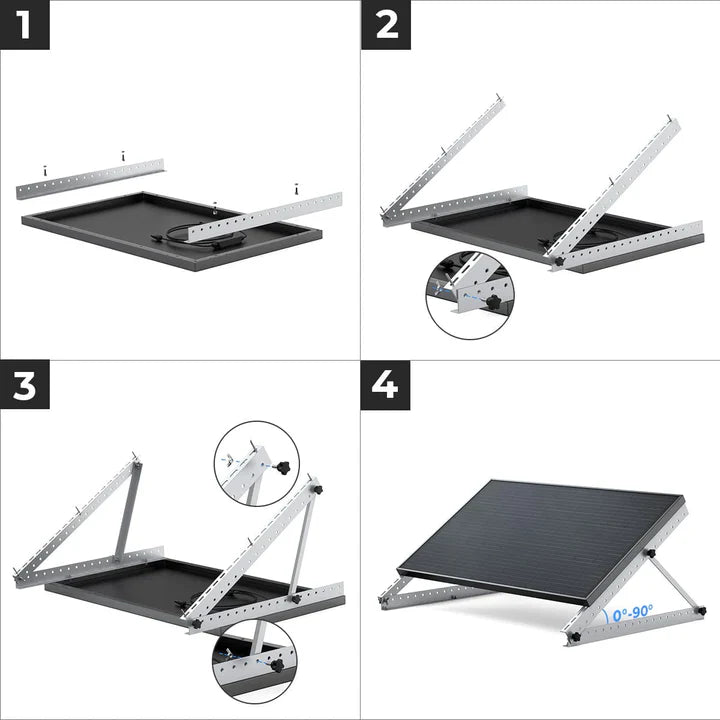 1

2

3

4

0°-90°